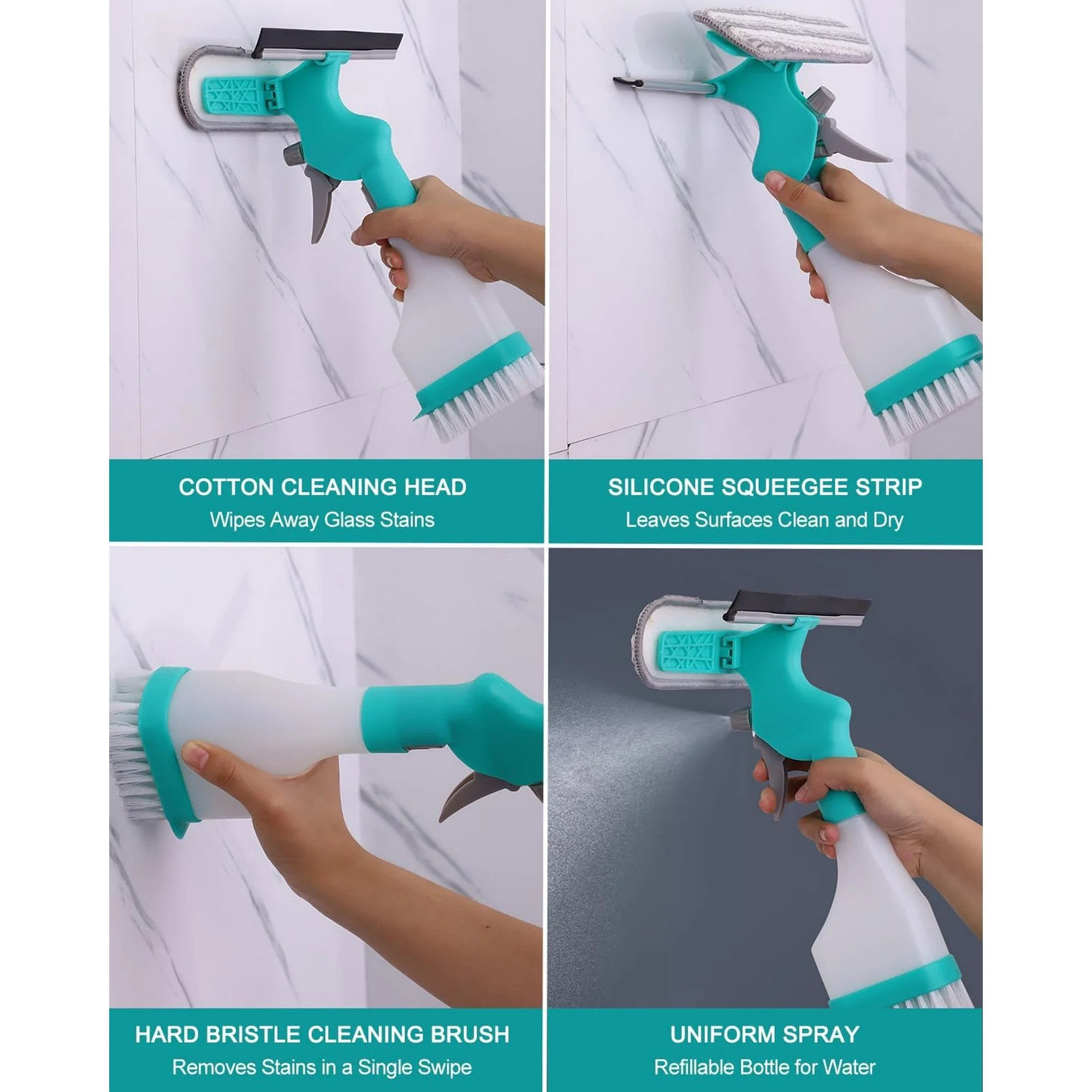 COTTON CLEANING HEAD
Wipes Away Glass Stains

SILICONE SQUEEGEE STRIP
Leaves Surfaces Clean and Dry

HARD BRISTLE CLEANING BRUSH
Removes Stains in a Single Swipe

UNIFORM SPRAY
Refillable Bottle for Water